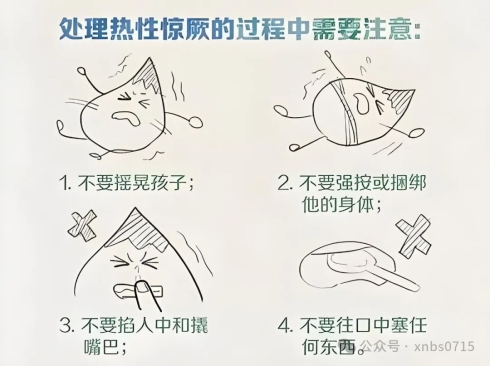 处理热性惊厥的过程中需要注意:

1. 不要摇晃孩子;

2. 不要强按或捆绑他的身体;

3. 不要掐人中和撬嘴巴;

4. 不要往口中塞任何东西。

公众号 · xnbs0715