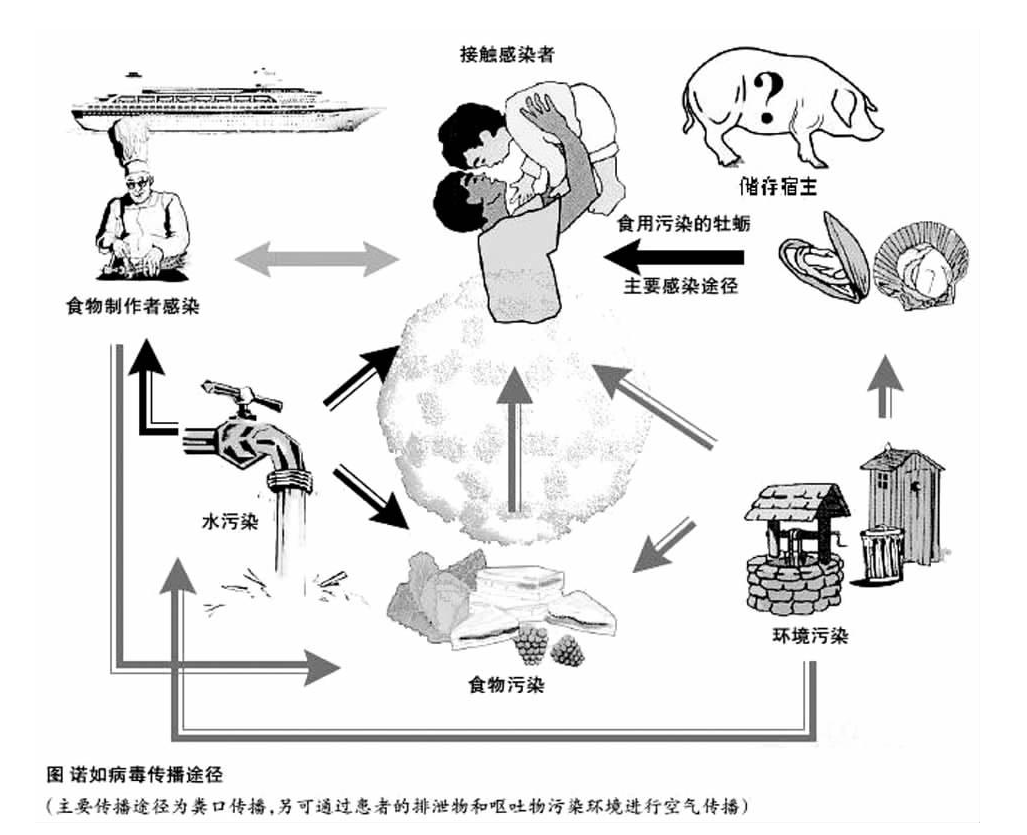 接触感染者

?

储存宿主

食用污染的牡蛎

主要感染途径

食物制作者感染

水污染

食物污染

环境污染

图 诺如病毒传播途径

（主要传播途径为粪口传播，另可通过患者的排泄物和呕吐物污染环境进行空气传播）